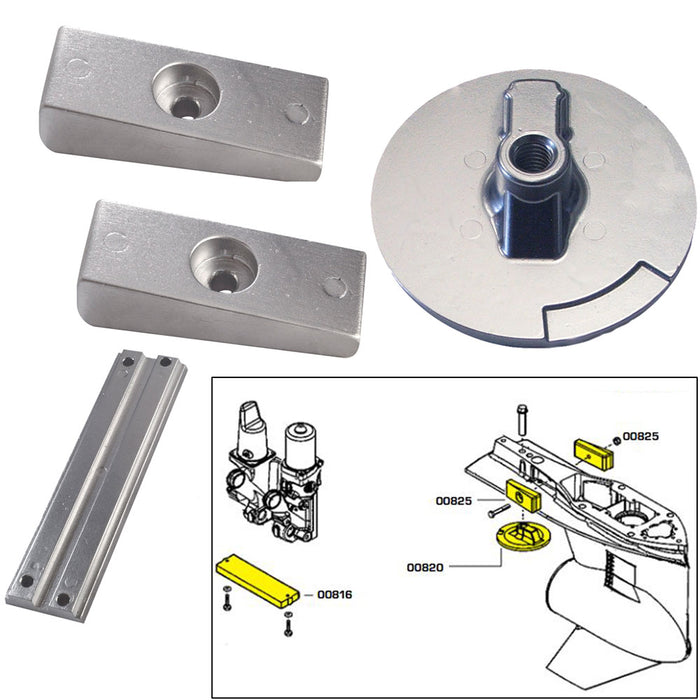 00825
00825
00820
00816