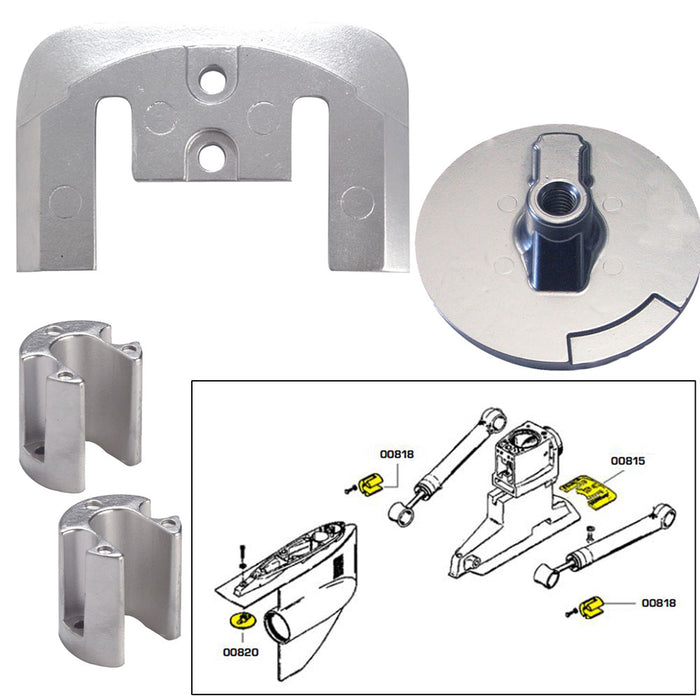 00818

00815

00818

00820