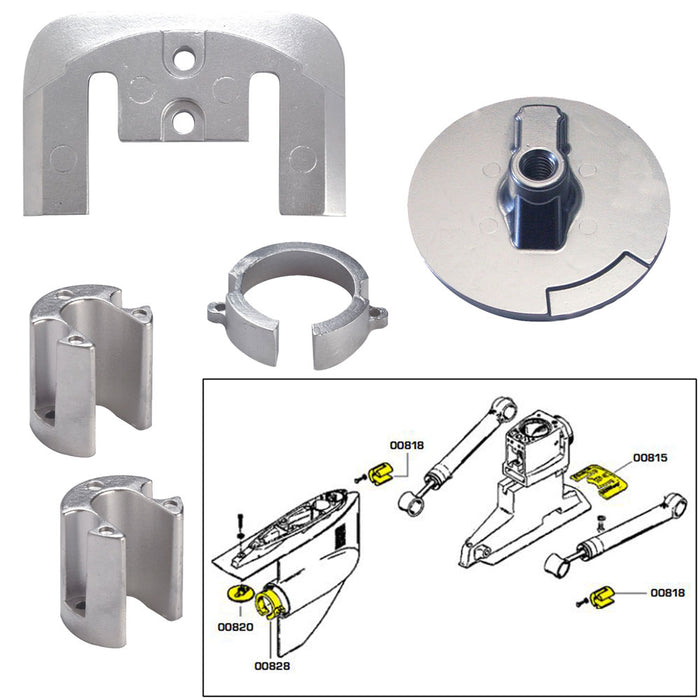 00818
00815
00818
00820
00828