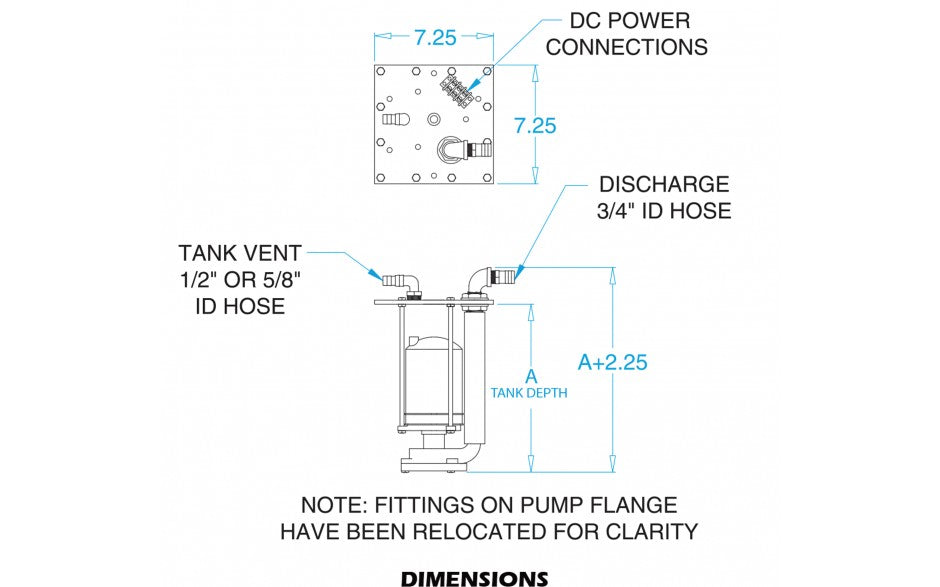 7.25

DC POWER CONNECTIONS

7.25

DISCHARGE 3/4" ID HOSE

TANK VENT 1/2" OR 5/8" ID HOSE

A TANK DEPTH

A+2.25

NOTE: FITTINGS ON PUMP FLANGE HAVE BEEN RELOCATED FOR CLARITY

DIMENSIONS