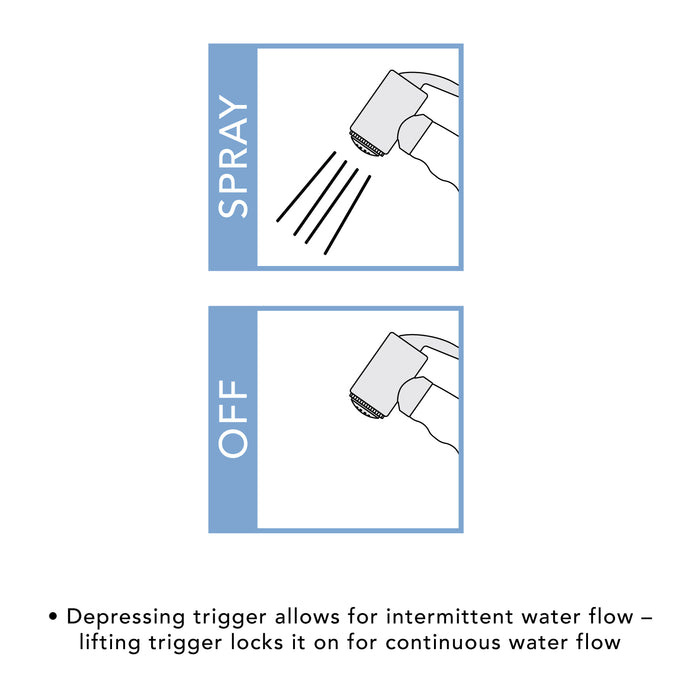 SPRAY

OFF

• Depressing trigger allows for intermittent water flow – lifting trigger locks it on for continuous water flow