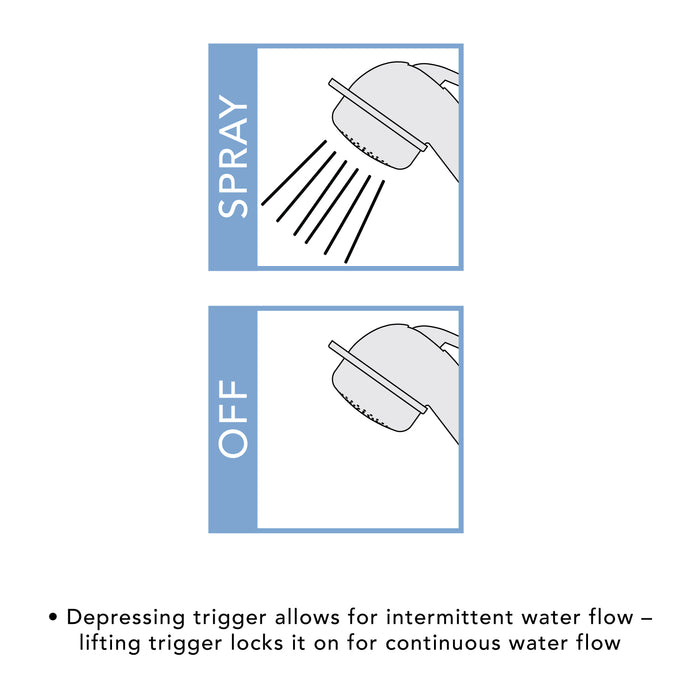 SPRAY

OFF

• Depressing trigger allows for intermittent water flow – lifting trigger locks it on for continuous water flow