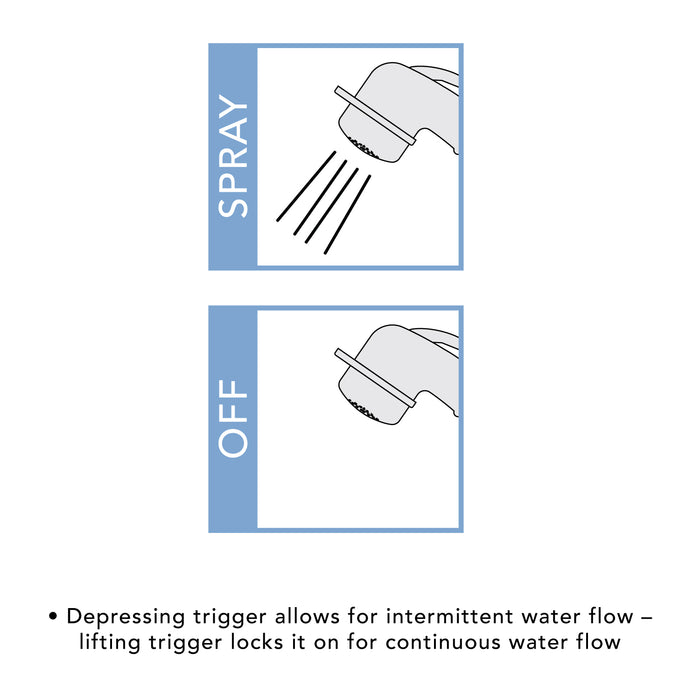 SPRAY

OFF

• Depressing trigger allows for intermittent water flow – lifting trigger locks it on for continuous water flow