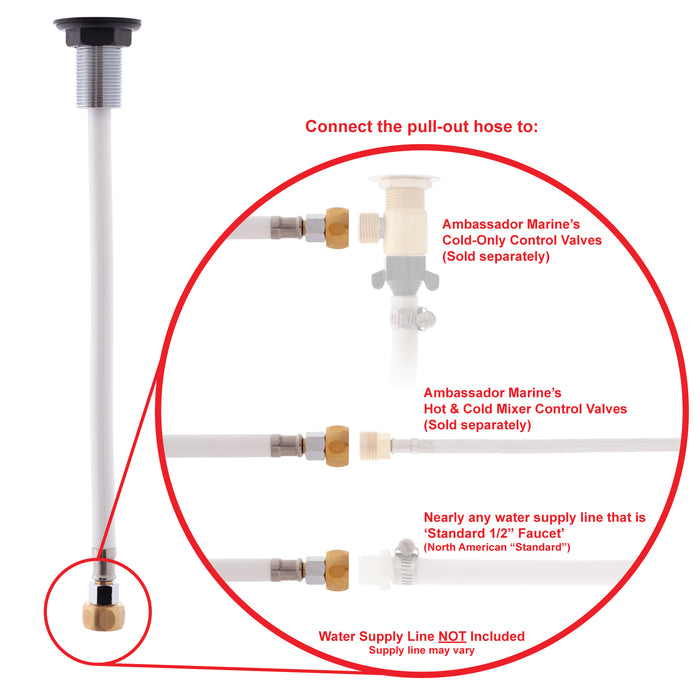 Connect the pull-out hose to:

Ambassador Marine's Cold-Only Control Valves (Sold separately)

Ambassador Marine's Hot & Cold Mixer Control Valves (Sold separately)

Nearly any water supply line that is 'Standard 1/2" Faucet'
(North American "Standard")

Water Supply Line NOT Included
Supply line may vary